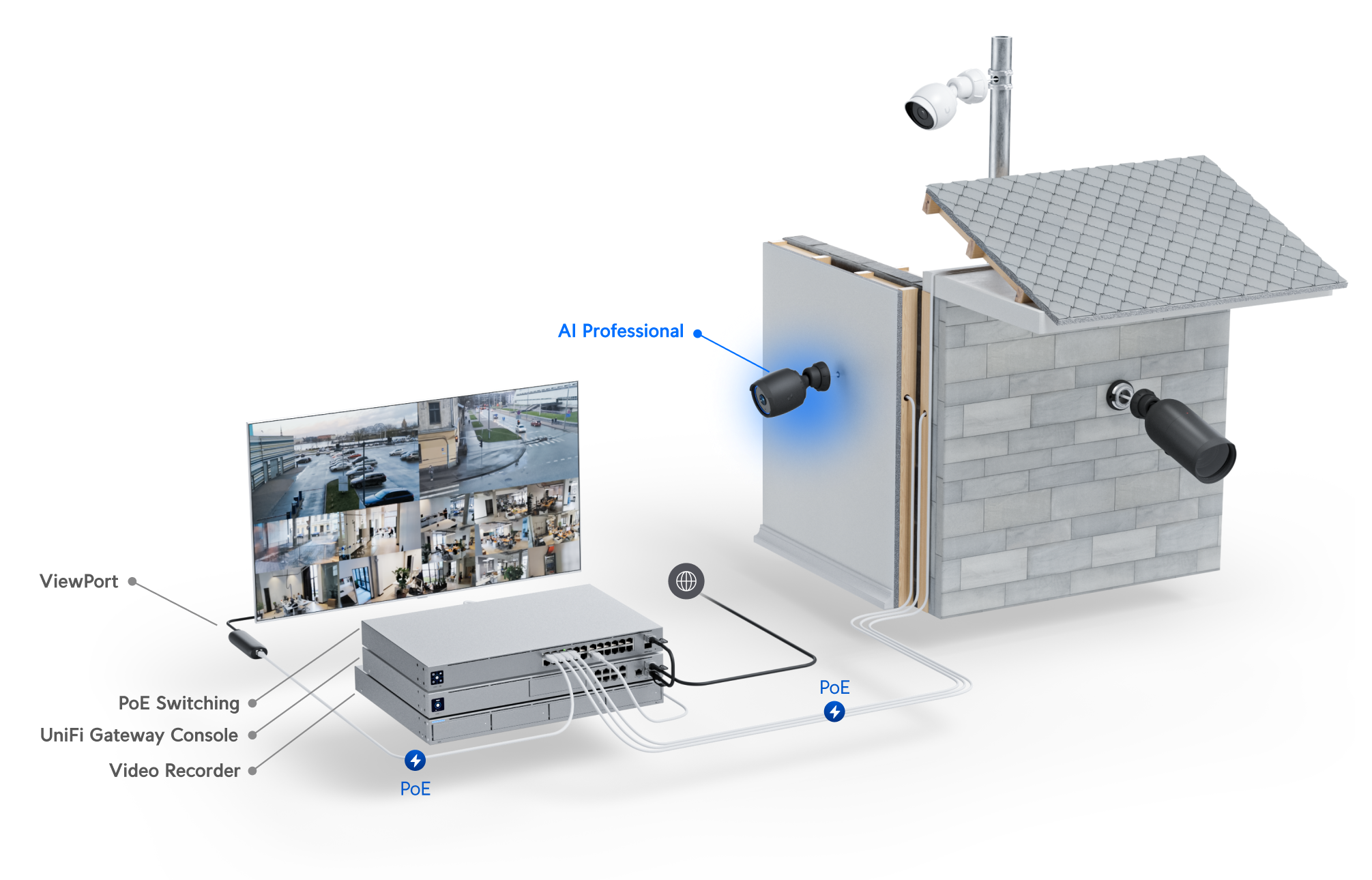 AI Professional

ViewPort

PoE Switching

UniFi Gateway Console

Video Recorder

PoE

PoE