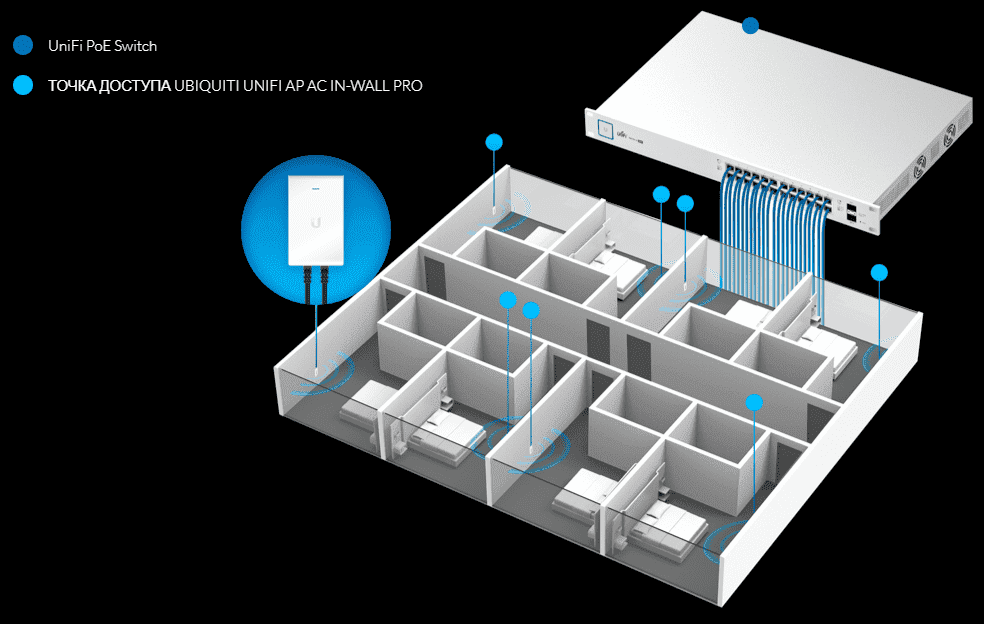 UniFi PoE Switch

ТОЧКА ДОСТУПА UBIQUITI UNIFI AP AC IN-WALL PRO