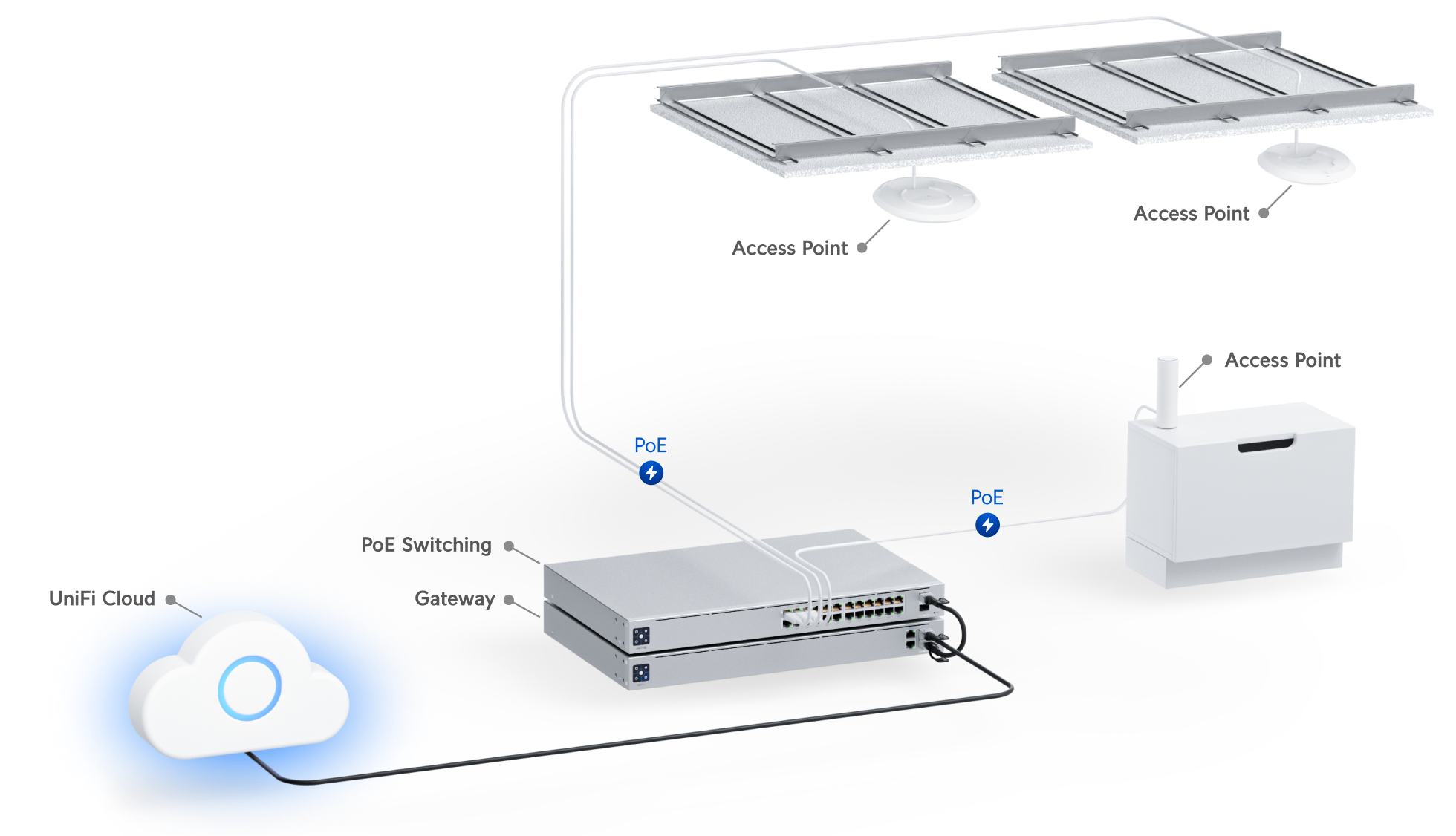 Access Point

Access Point

Access Point

PoE

PoE

PoE Switching

Gateway

UniFi Cloud