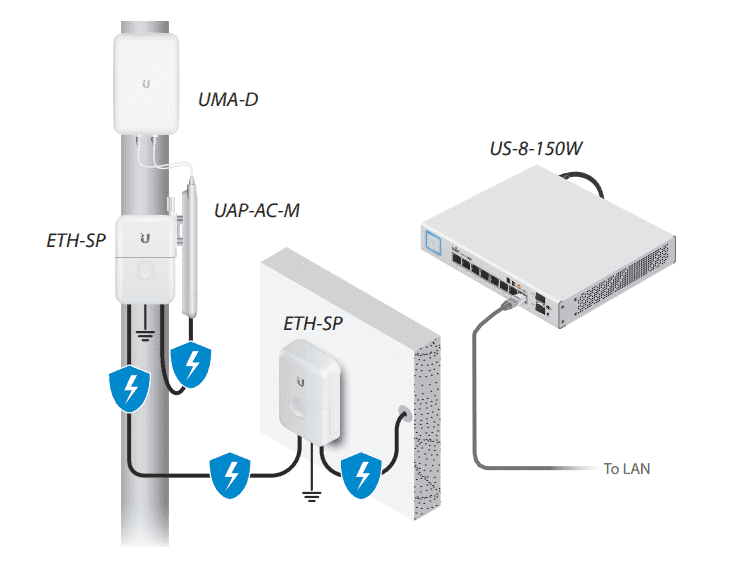 UMA-D

US-8-150W

UAP-AC-M

ETH-SP

ETH-SP

To LAN