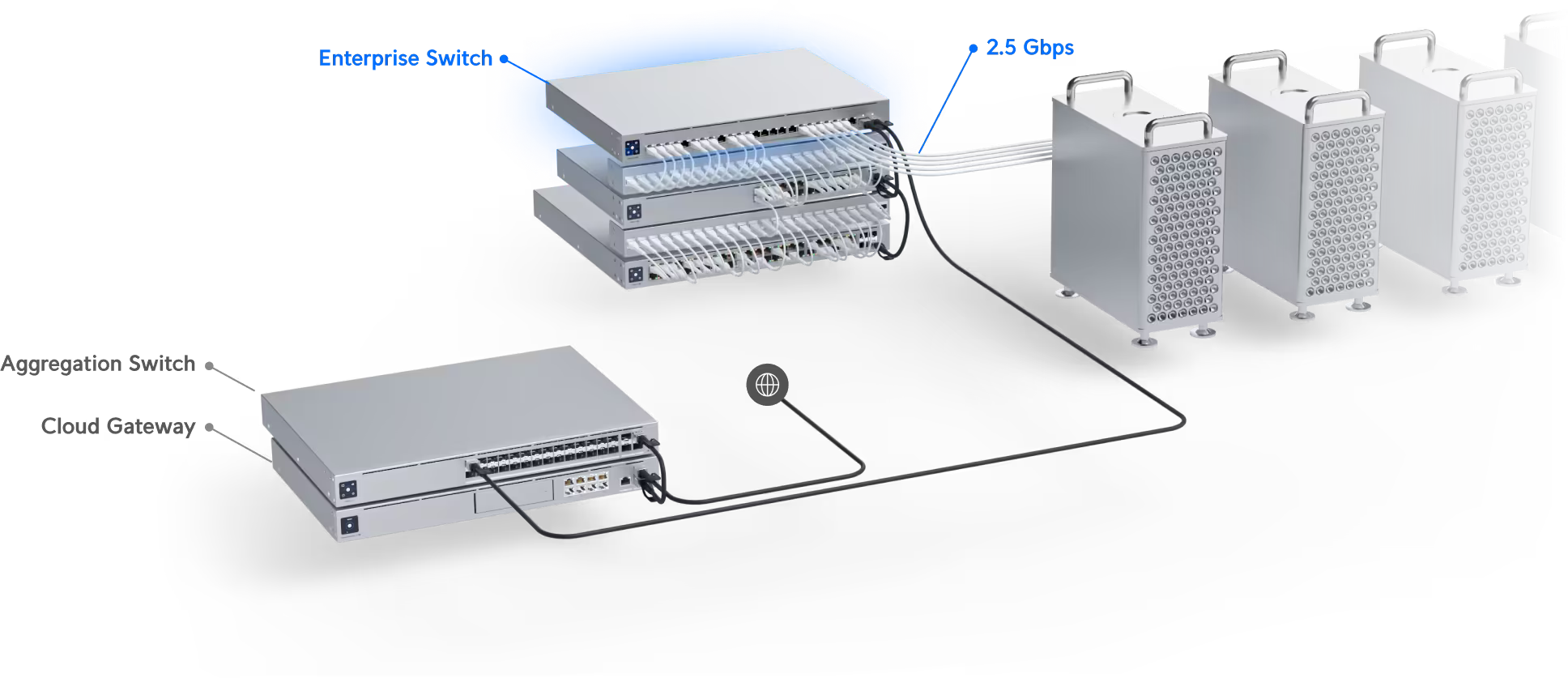 Enterprise Switch

2.5 Gbps

Aggregation Switch

Cloud Gateway