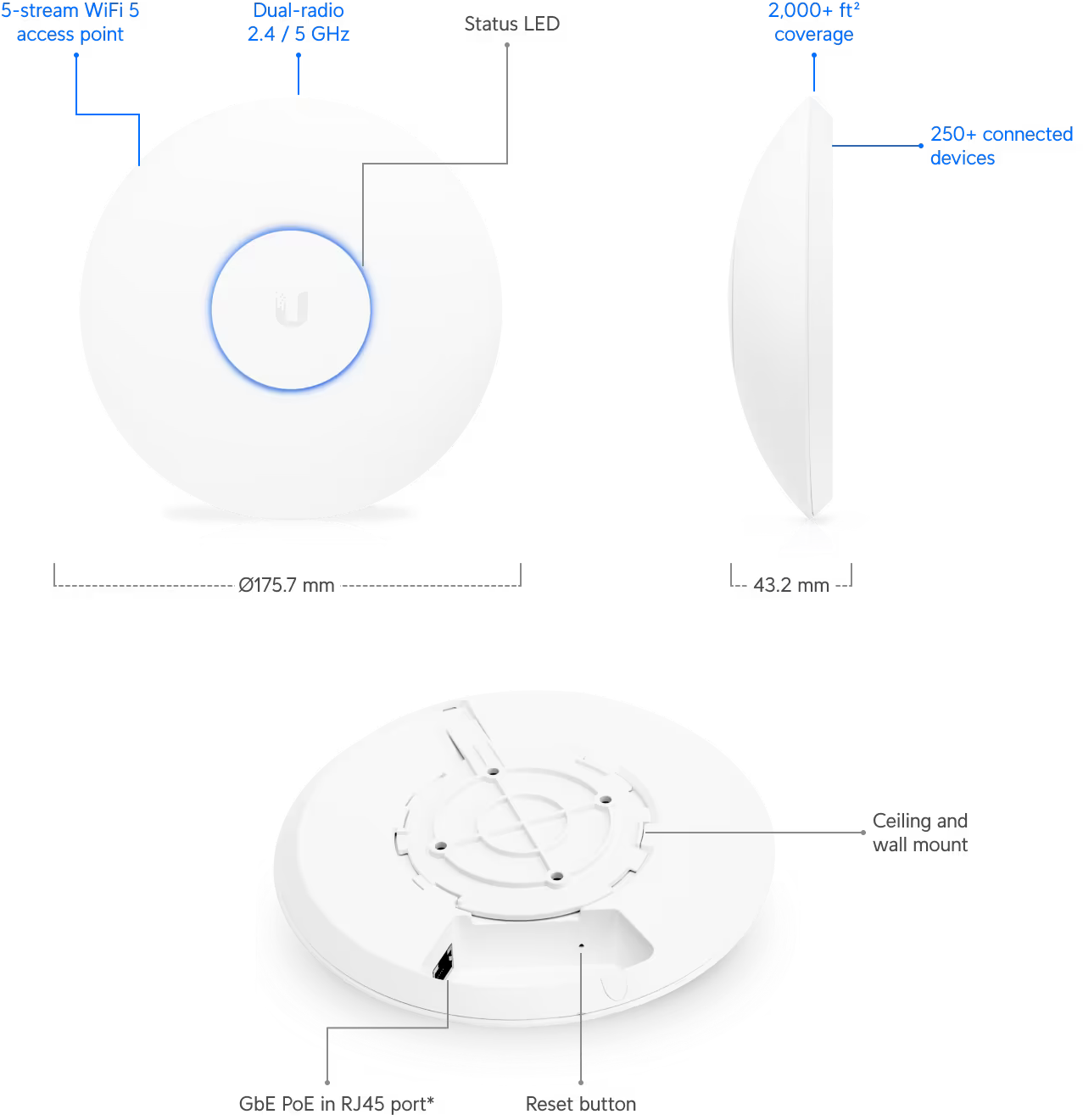 5-stream WiFi 5 access point

Dual-radio 2.4 / 5 GHz

Status LED

2,000+ ft² coverage

250+ connected devices

Ø175.7 mm

43.2 mm

Ceiling and wall mount

GbE PoE in RJ45 port*

Reset button