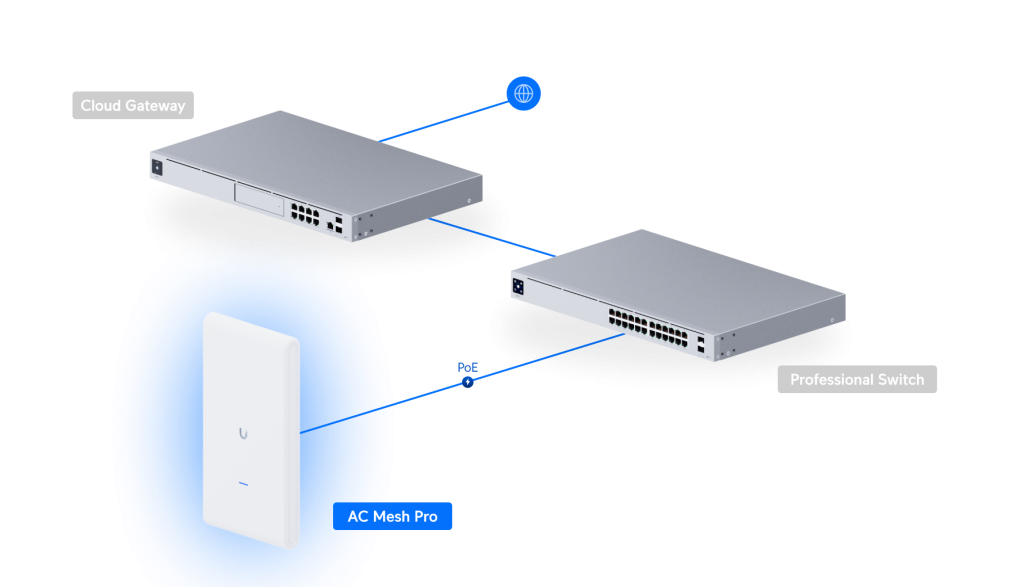 Cloud Gateway

PoE

Professional Switch

AC Mesh Pro