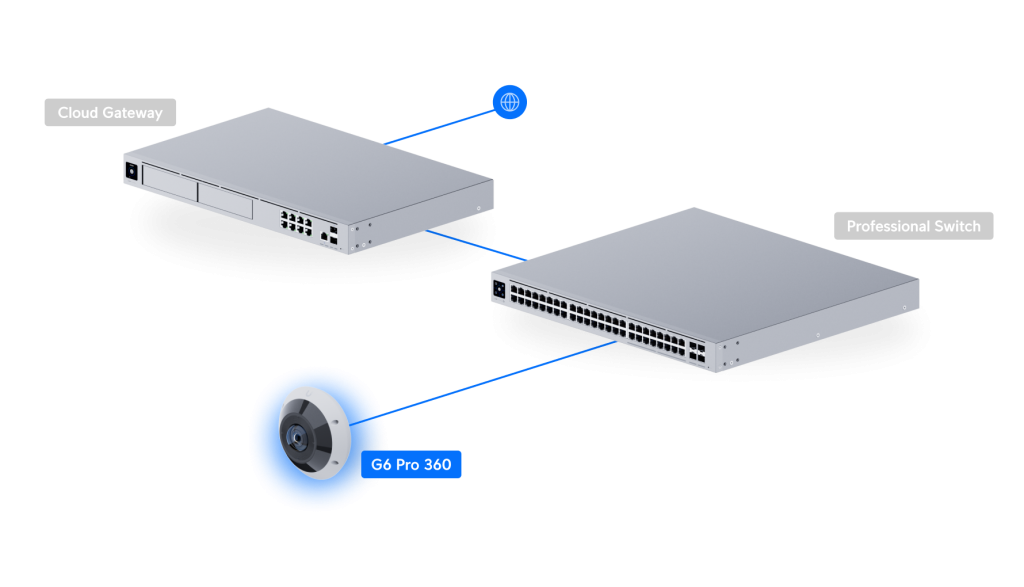 Cloud Gateway

Professional Switch

G6 Pro 360