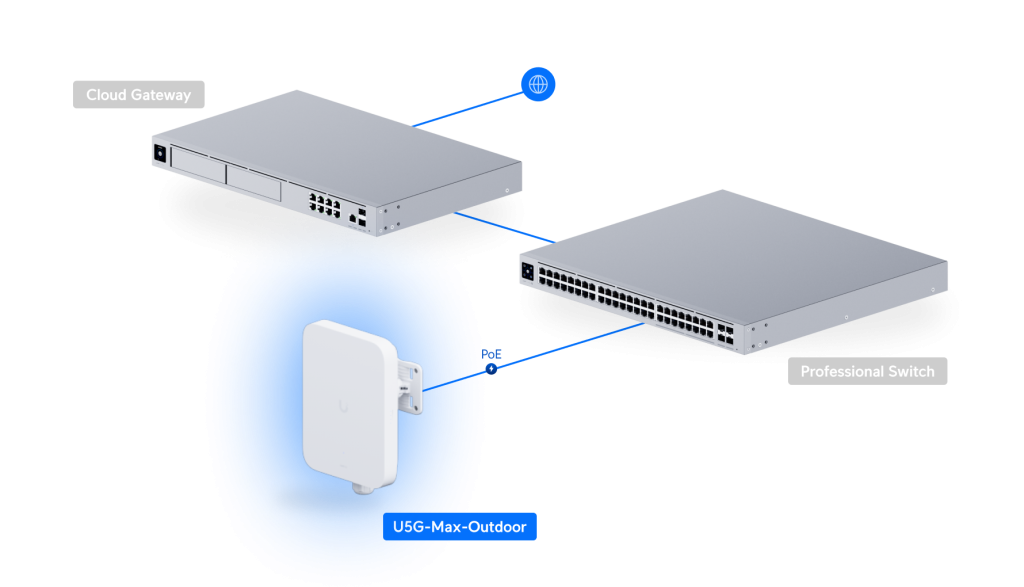 Cloud Gateway

PoE

Professional Switch

U5G-Max-Outdoor