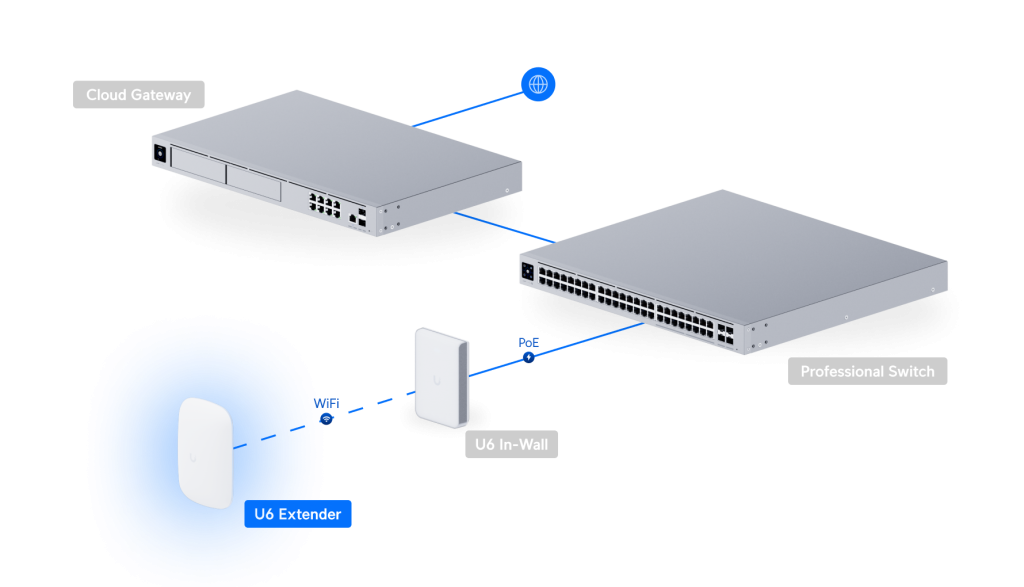 Cloud Gateway

Professional Switch

PoE

WiFi

U6 In-Wall

U6 Extender