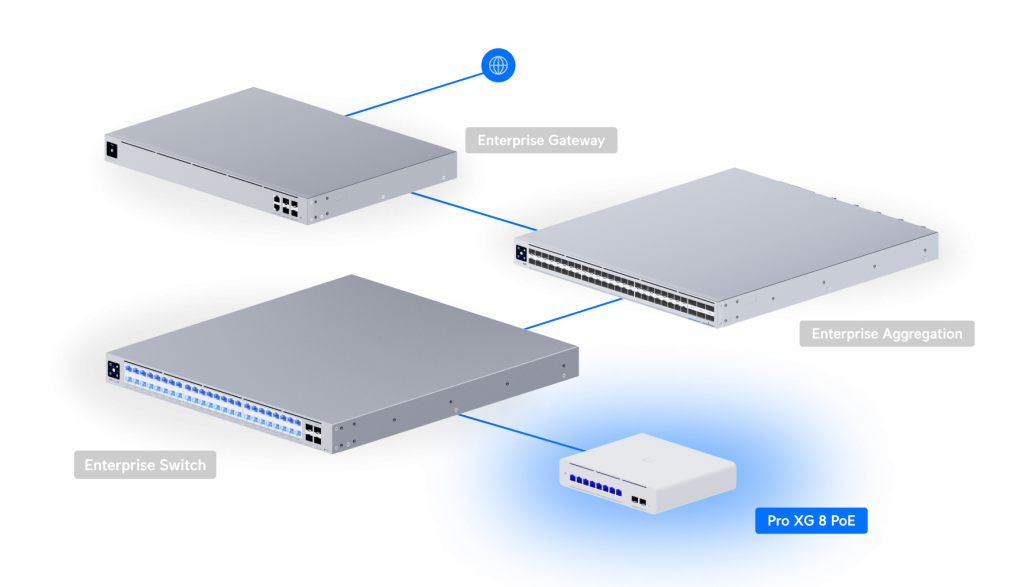 Enterprise Gateway

Enterprise Aggregation

Enterprise Switch

Pro XG 8 PoE