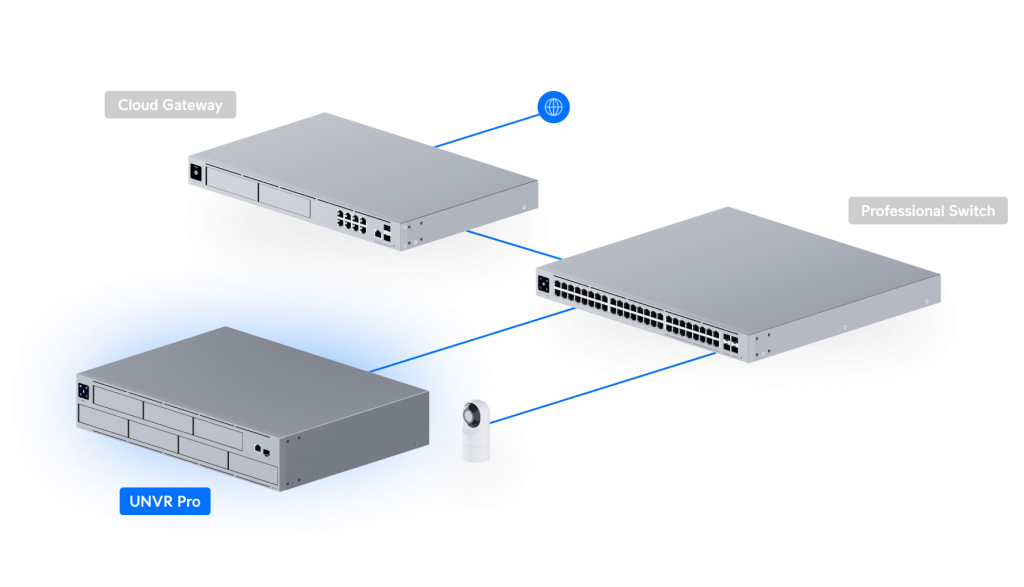 Cloud Gateway

Professional Switch

UNVR Pro