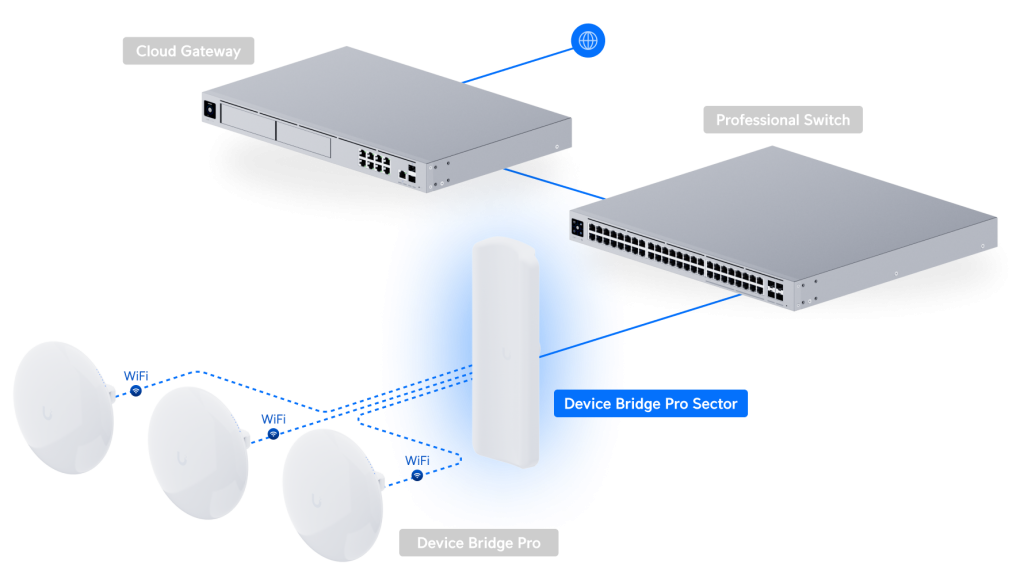 Cloud Gateway

Professional Switch

WiFi

WiFi

WiFi

Device Bridge Pro Sector

Device Bridge Pro