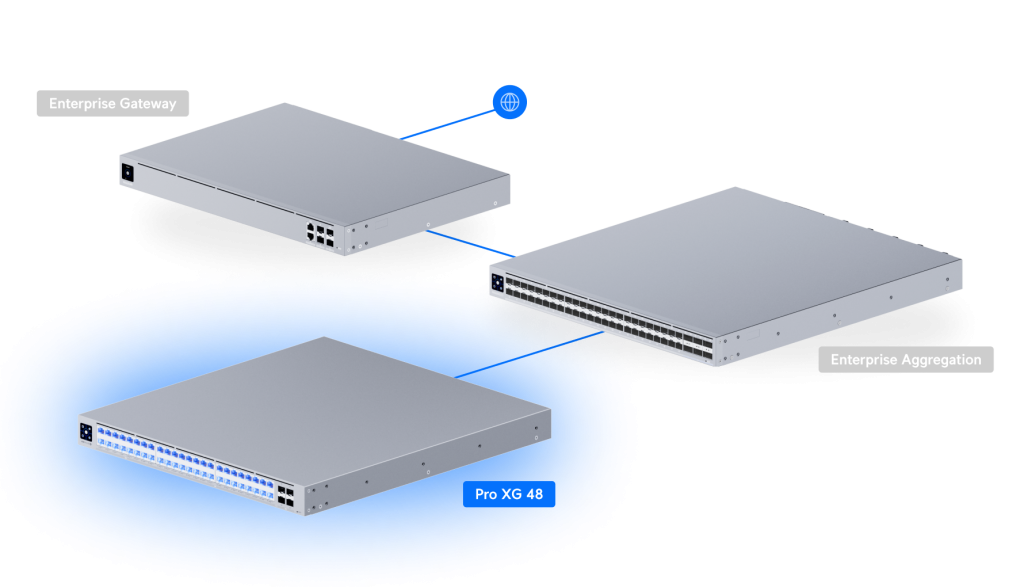 Enterprise Gateway

Enterprise Aggregation

Pro XG 48