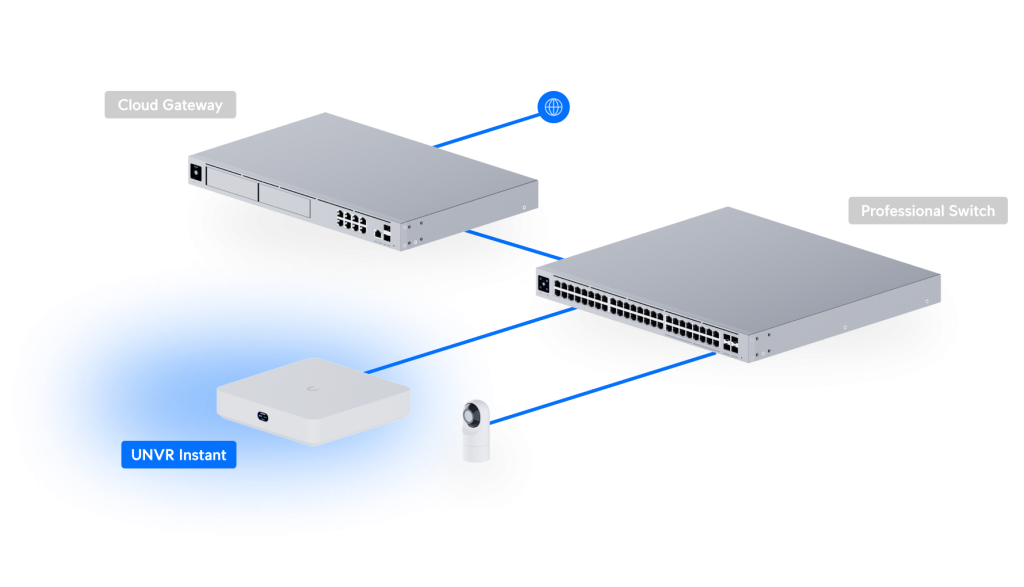 Cloud Gateway

Professional Switch

UNVR Instant