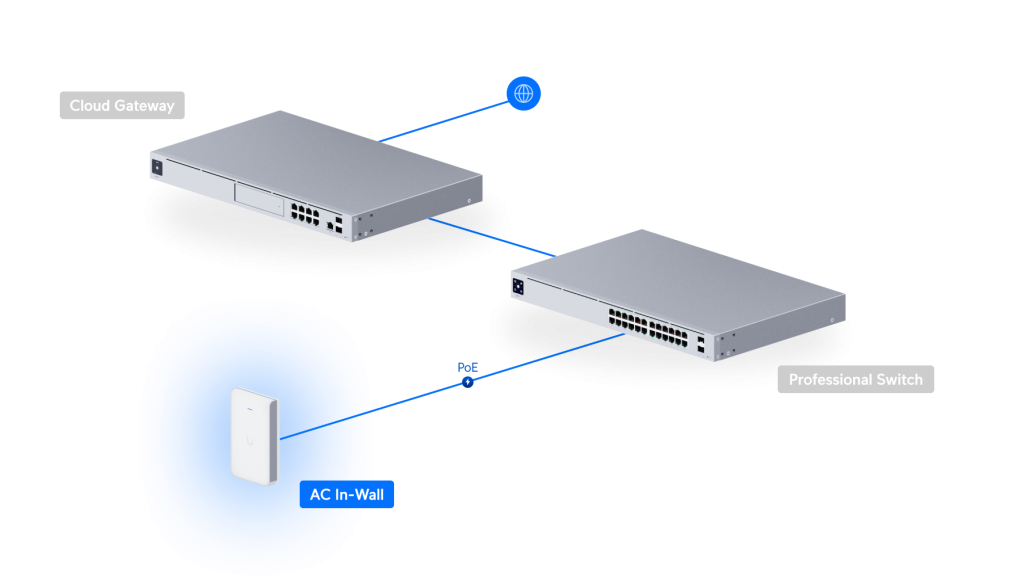 Cloud Gateway

PoE

Professional Switch

AC In-Wall