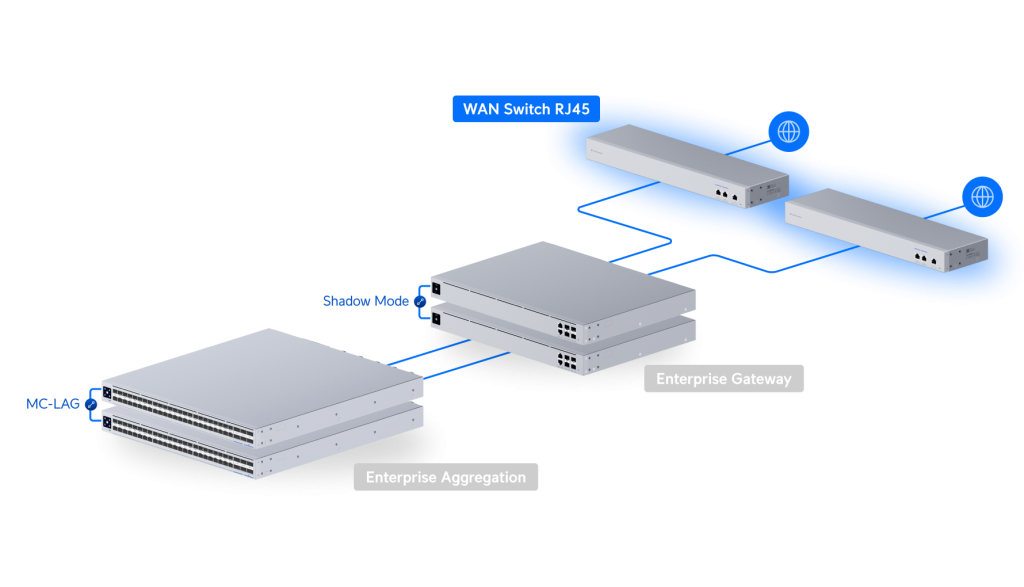 WAN Switch RJ45

Shadow Mode

Enterprise Gateway

MC-LAG

Enterprise Aggregation