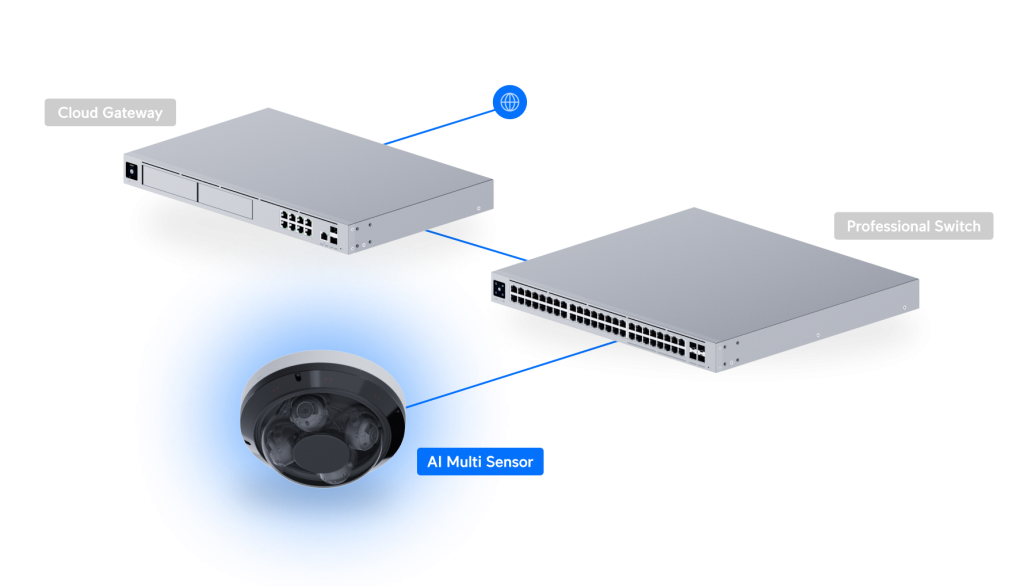 Cloud Gateway

Professional Switch

AI Multi Sensor