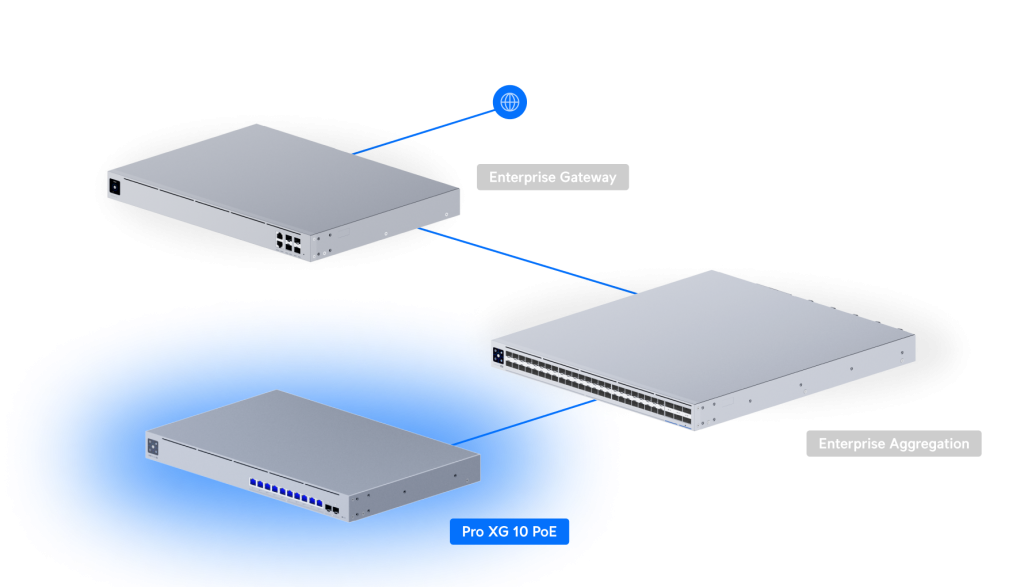 Enterprise Gateway

Enterprise Aggregation

Pro XG 10 PoE